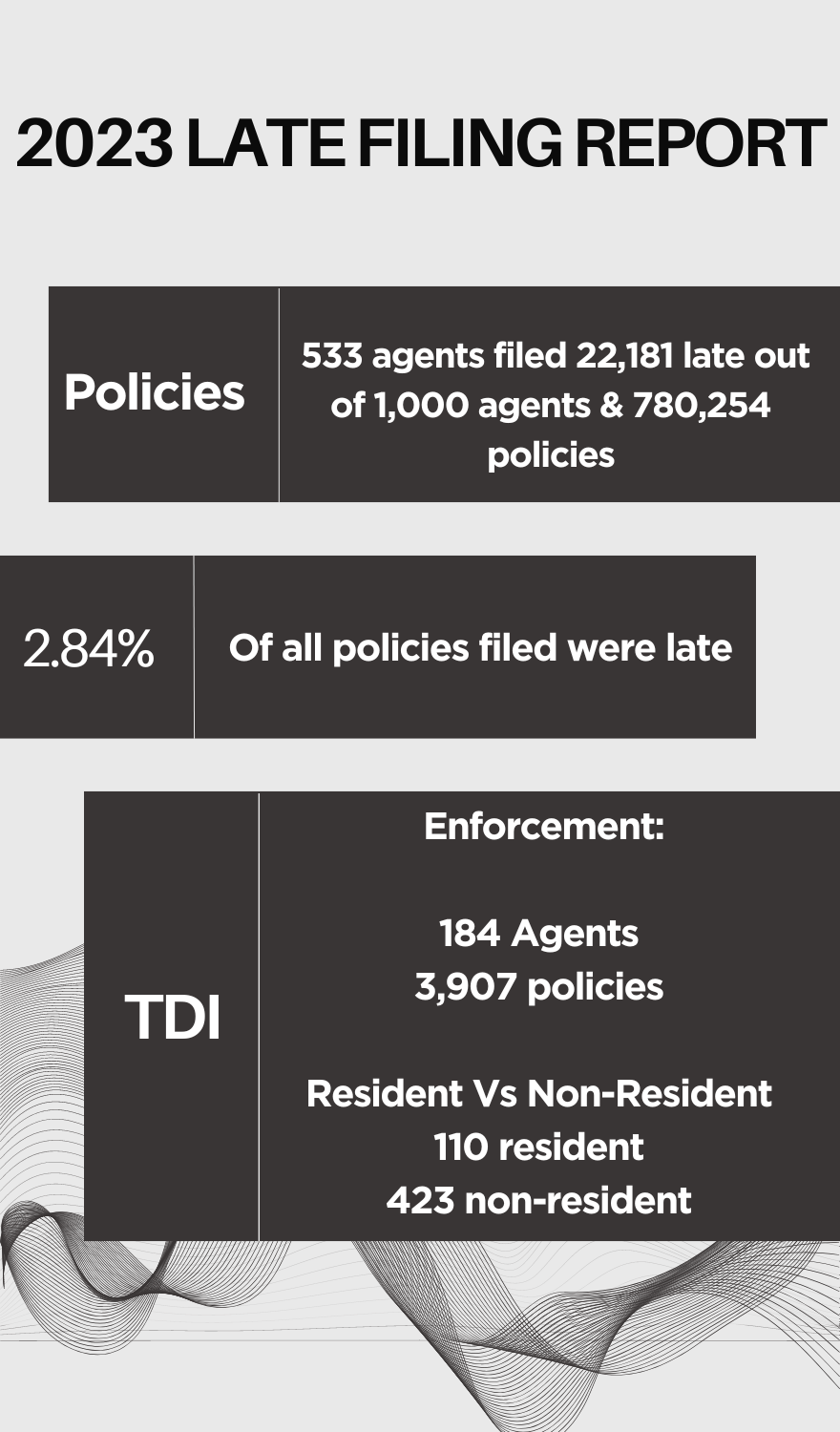 2023 LATE FILING REPORT

Policies

533 agents filed 22,181 late out of 1,000 agents & 780,254 policies

2.84%

Of all policies filed were late

TDI

Enforcement:

184 Agents
3,907 policies

Resident Vs Non-Resident
110 resident
423 non-resident