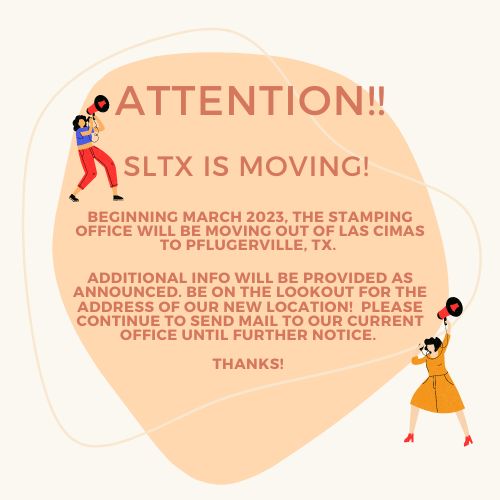 ATTENTION!!

SLTX IS MOVING!

BEGINNING MARCH 2023, THE STAMPING OFFICE WILL BE MOVING OUT OF LAS CIMAS TO PFLUGERVILLE, TX.

ADDITIONAL INFO WILL BE PROVIDED AS ANNOUNCED. BE ON THE LOOKOUT FOR THE ADDRESS OF OUR NEW LOCATION! PLEASE CONTINUE TO SEND MAIL TO OUR CURRENT OFFICE UNTIL FURTHER NOTICE.

THANKS!